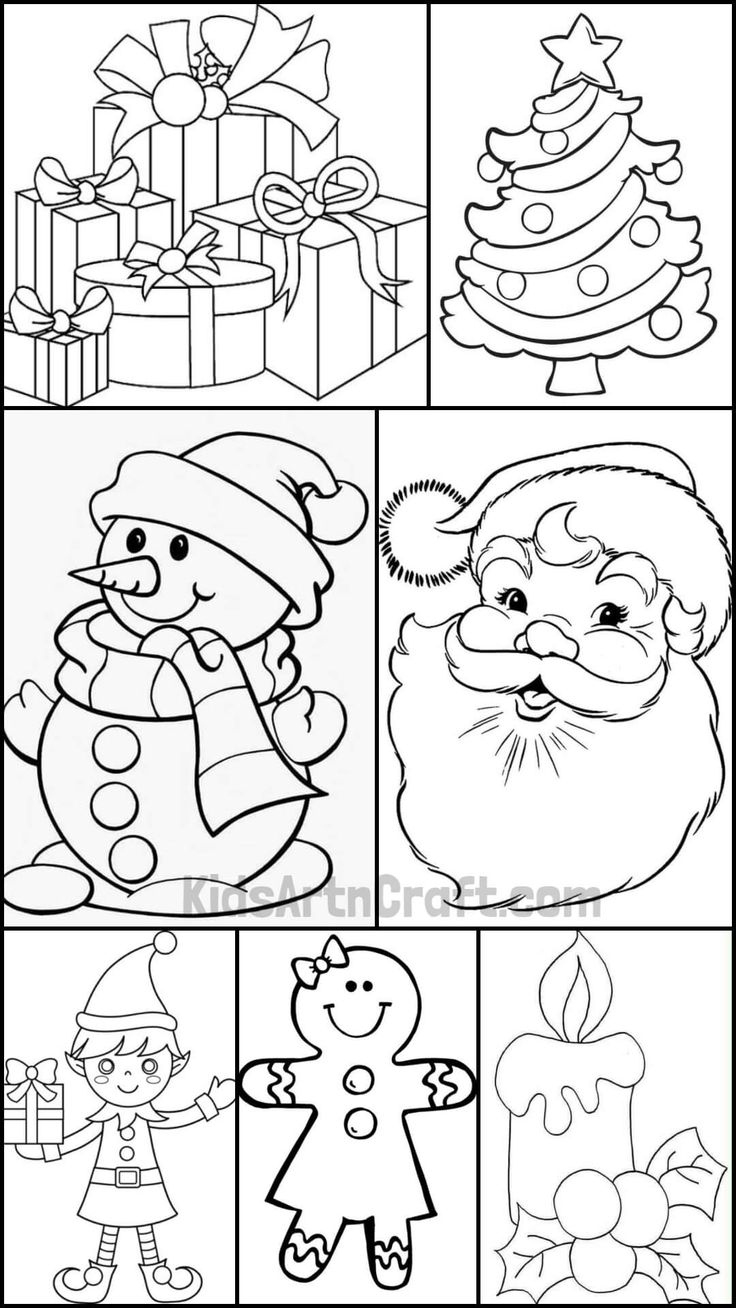 KidsArtnCraft.com