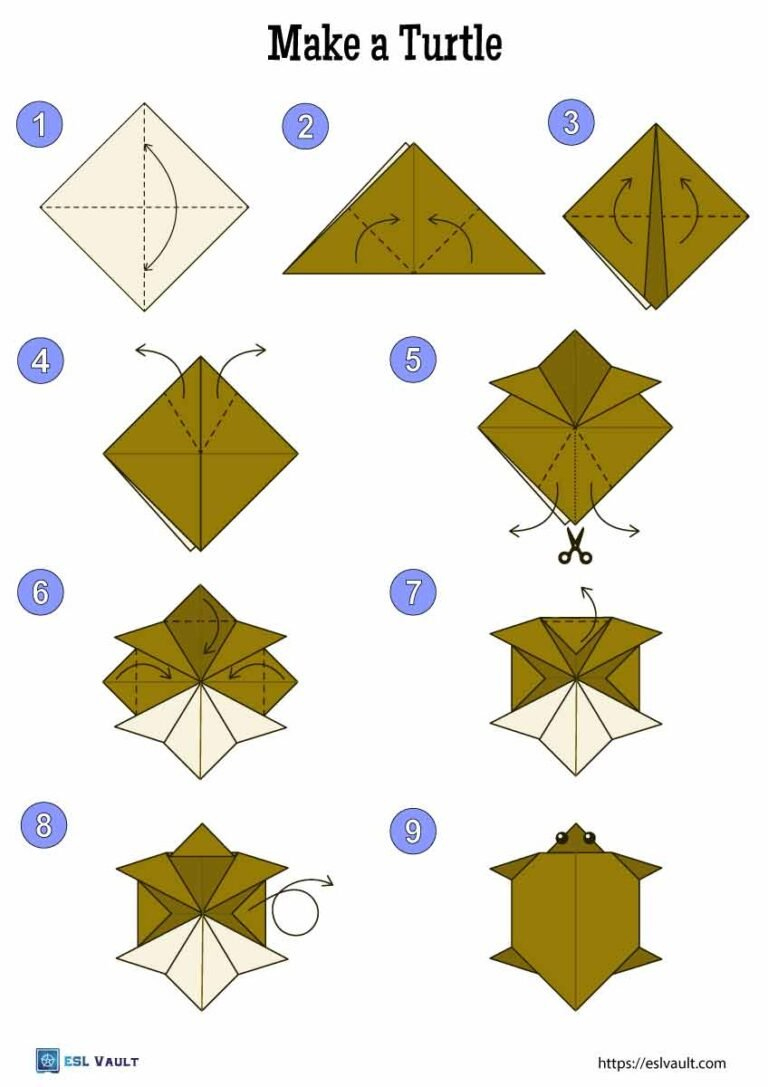 Make a Turtle

1

2

3

4

5

6

7

8

9

ESL VAULT

https://eslvault.com